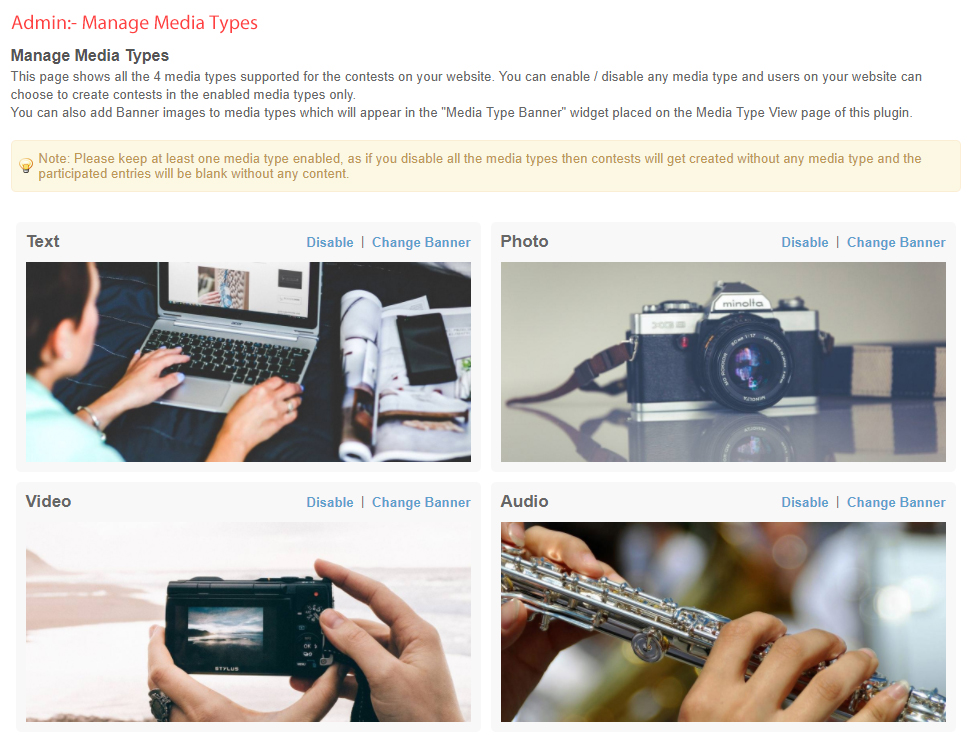 Admin:- Manage Media Types

Manage Media Types

This page shows all the 4 media types supported for the contests on your website. You can enable / disable any media type and users on your website can choose to create contests in the enabled media types only.
You can also add Banner images to media types which will appear in the "Media Type Banner" widget placed on the Media Type View page of this plugin.

Note: Please keep at least one media type enabled, as if you disable all the media types then contests will get created without any media type and the participated entries will be blank without any content.

Text Disable | Change Banner

Photo Disable | Change Banner

minolta

Video Disable | Change Banner

STYLUS

Audio Disable | Change Banner